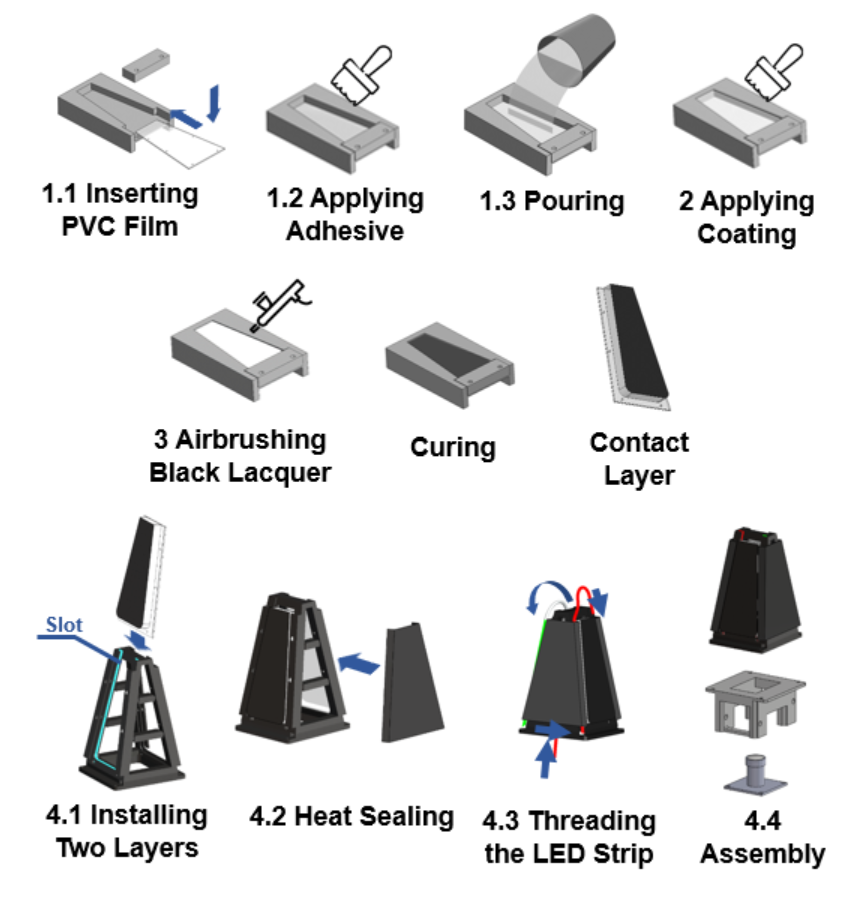 1.1 Inserting PVC Film

1.2 Applying Adhesive

1.3 Pouring

2 Applying Coating

3 Airbrushing Black Lacquer

Curing

Contact Layer

Slot

4.1 Installing Two Layers

4.2 Heat Sealing

4.3 Threading the LED Strip

4.4 Assembly